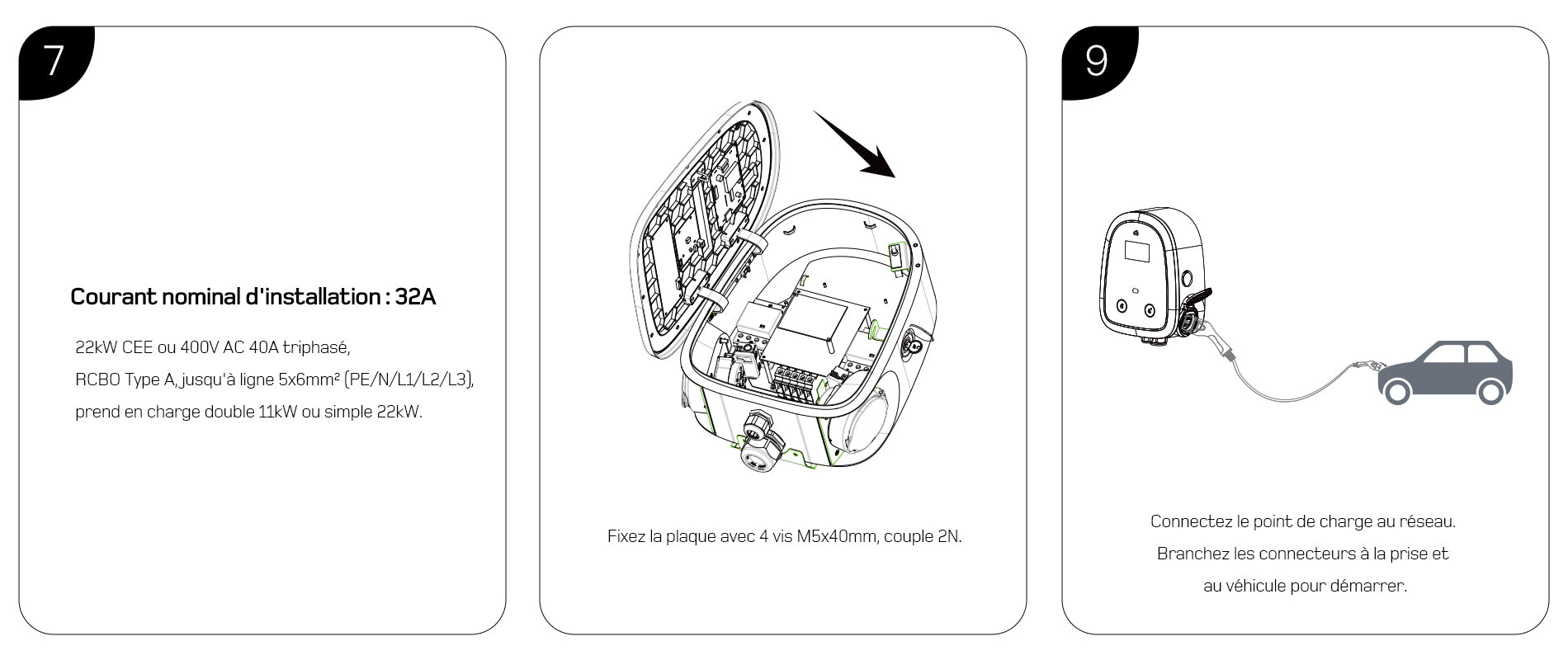 7

Courant nominal d'installation : 32A

22kW CEE ou 400V AC 40A triphasé,
RCBO Type A, jusqu'à ligne 5x6mm² (PE/N/L1/L2/L3),
prend en charge double 11kW ou simple 22kW.

Fixez la plaque avec 4 vis M5x40mm, couple 2N.

9

Connectez le point de charge au réseau.
Branchez les connecteurs à la prise et
au véhicule pour démarrer.