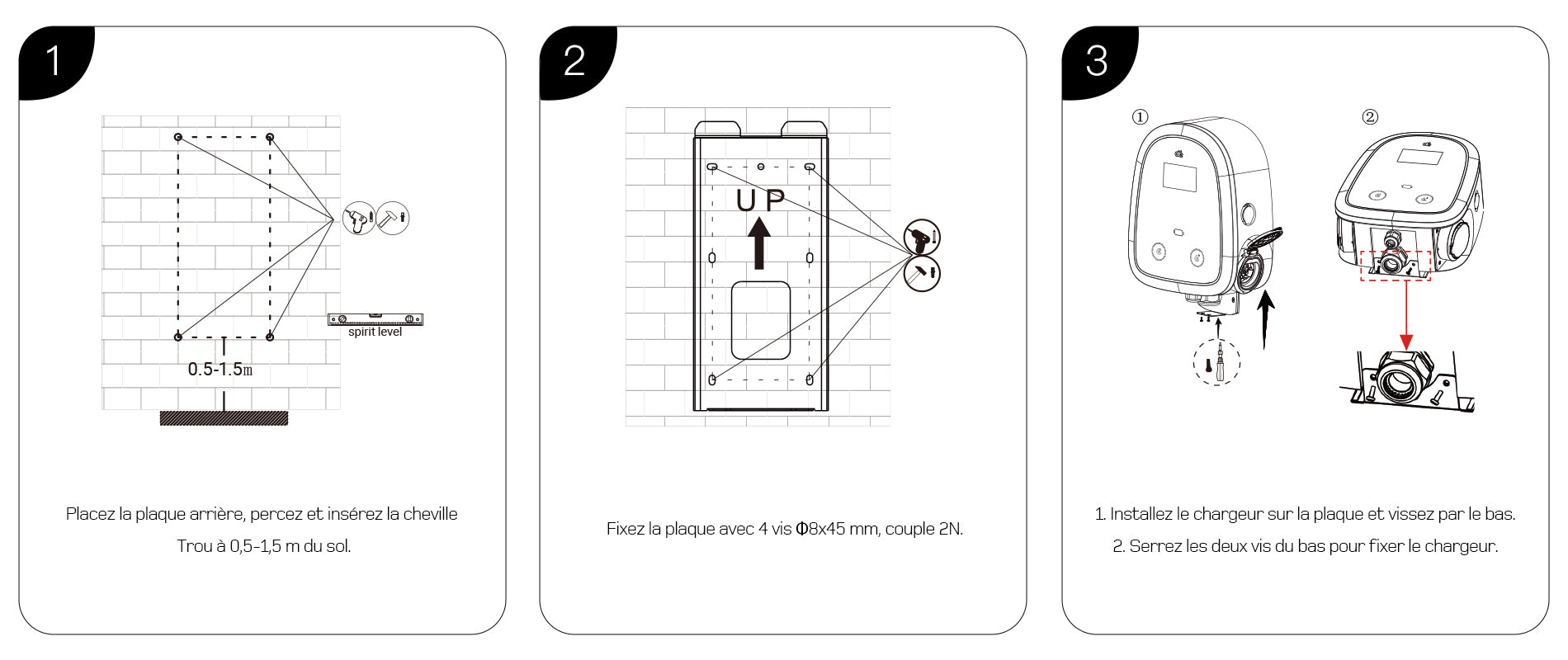 1

spirit level

0.5-1.5m

Placez la plaque arrière, percez et insérez la cheville

Trou à 0,5-1,5 m du sol.

2

UP

Fixez la plaque avec 4 vis Φ8x45 mm, couple 2N.

3

①

②

1. Installez le chargeur sur la plaque et vissez par le bas.

2. Serrez les deux vis du bas pour fixer le chargeur.